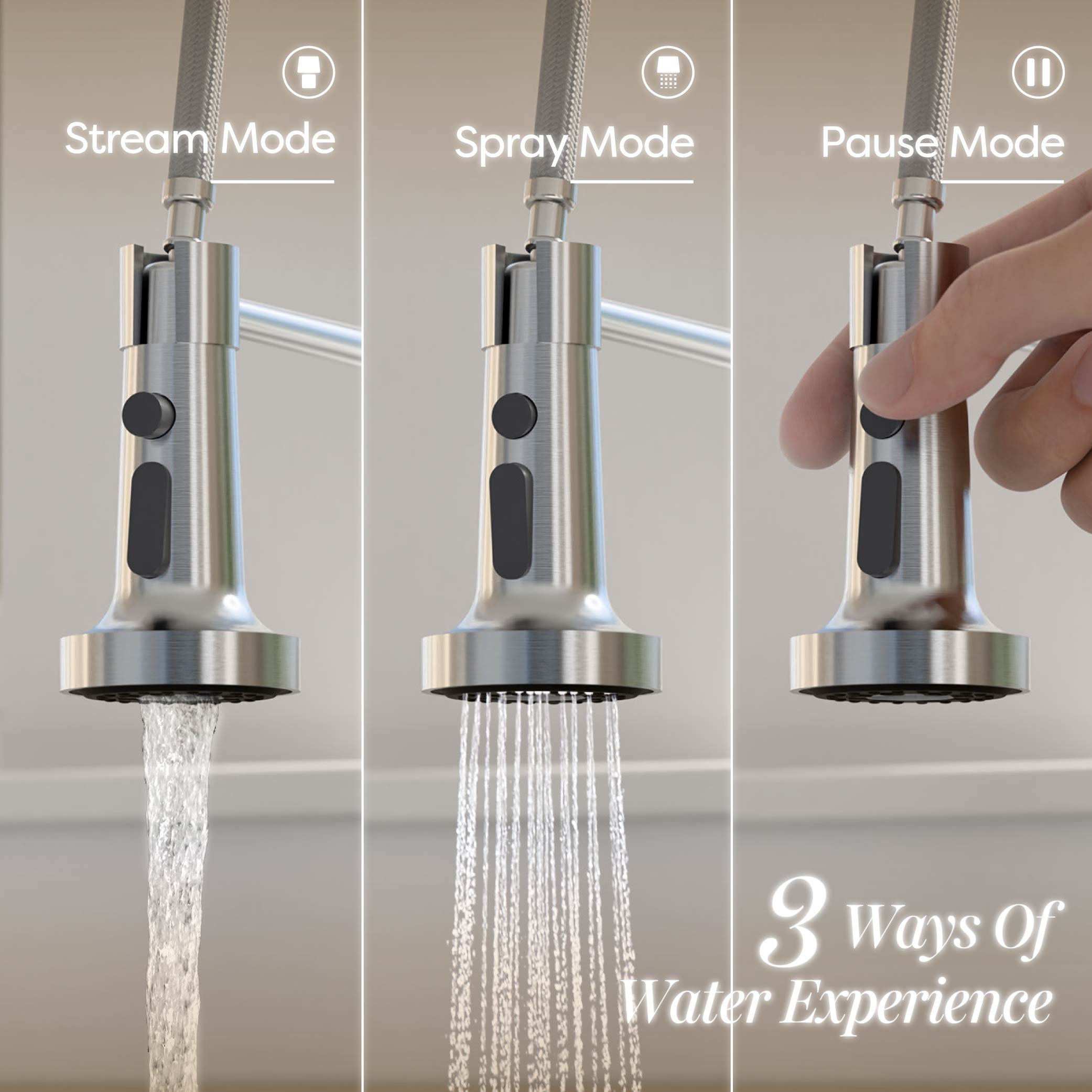 Stream Mode

Spray Mode

Pause Mode

3 Ways Of Water Experience